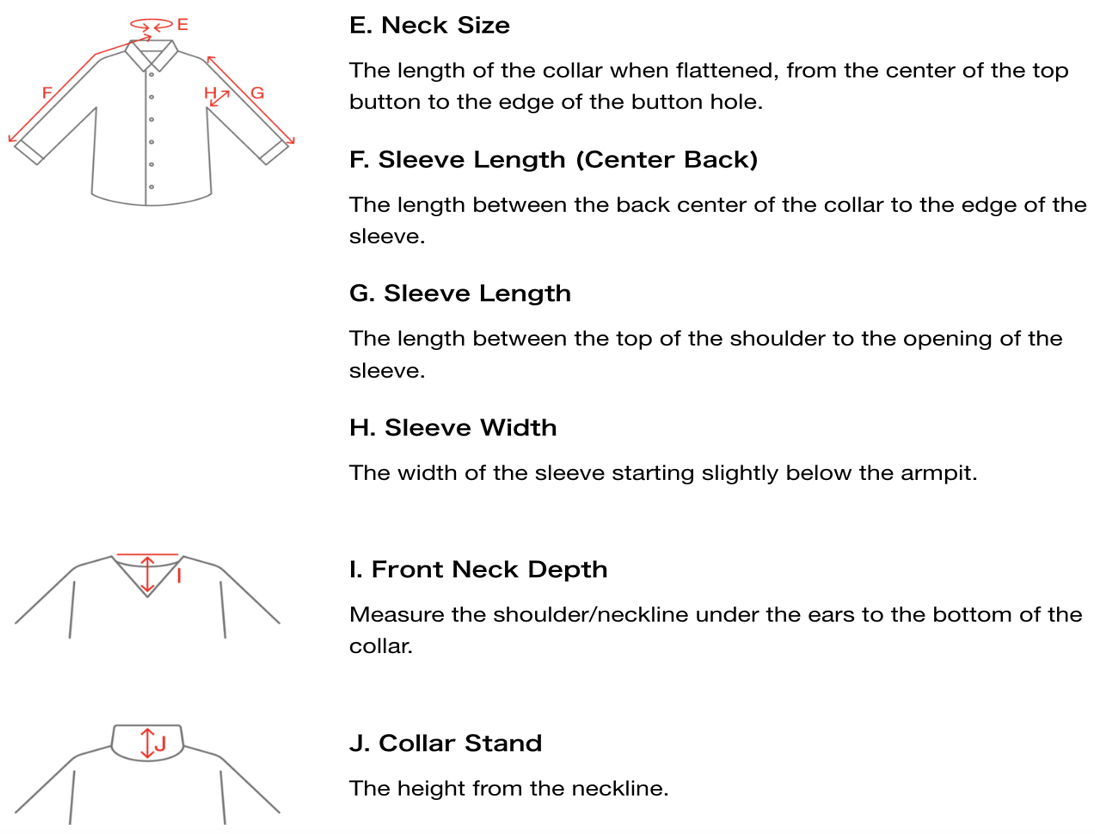 E
F
H
G

E. Neck Size

The length of the collar when flattened, from the center of the top button to the edge of the button hole.

F. Sleeve Length (Center Back)

The length between the back center of the collar to the edge of the sleeve.

G. Sleeve Length

The length between the top of the shoulder to the opening of the sleeve.

H. Sleeve Width

The width of the sleeve starting slightly below the armpit.

I

I. Front Neck Depth

Measure the shoulder/neckline under the ears to the bottom of the collar.

J

J. Collar Stand

The height from the neckline.