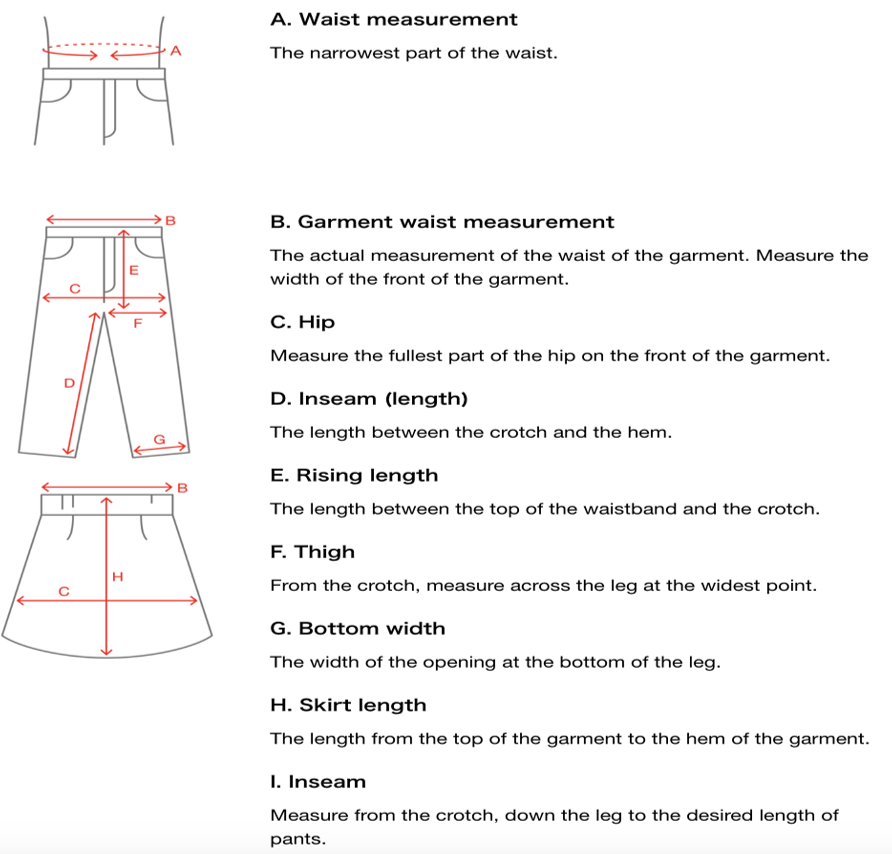 A

B

E

C

F

D

G

B

H

C

A. Waist measurement

The narrowest part of the waist.

B. Garment waist measurement

The actual measurement of the waist of the garment. Measure the width of the front of the garment.

C. Hip

Measure the fullest part of the hip on the front of the garment.

D. Inseam (length)

The length between the crotch and the hem.

E. Rising length

The length between the top of the waistband and the crotch.

F. Thigh

From the crotch, measure across the leg at the widest point.

G. Bottom width

The width of the opening at the bottom of the leg.

H. Skirt length

The length from the top of the garment to the hem of the garment.

I. Inseam

Measure from the crotch, down the leg to the desired length of pants.