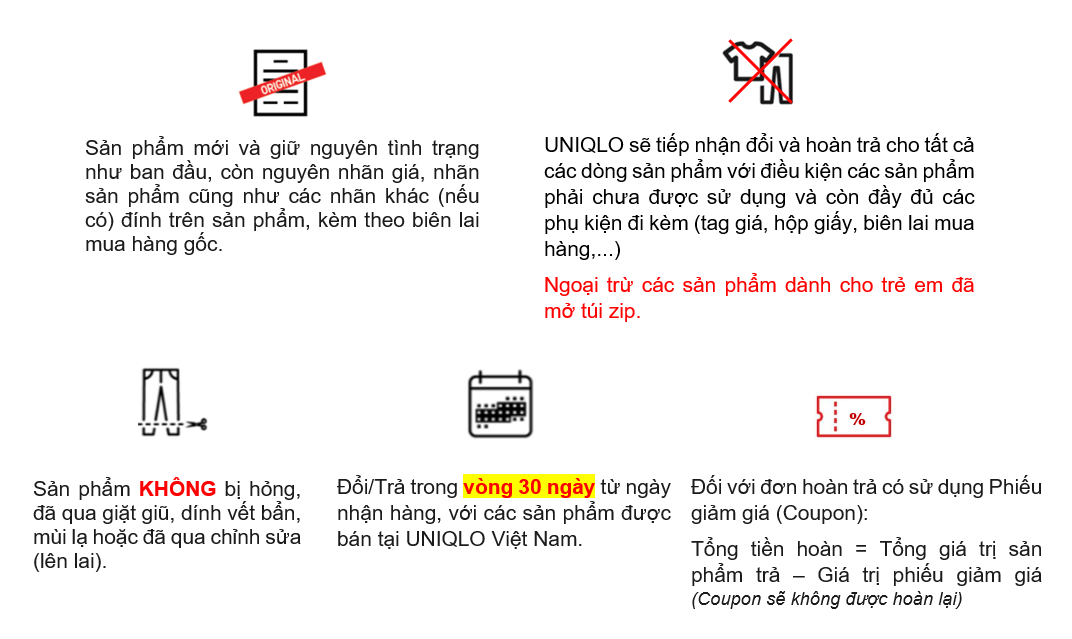 ORIGINAL

Sản phẩm mới và giữ nguyên tình trạng như ban đầu, còn nguyên nhãn giá, nhãn sản phẩm cũng như các nhãn khác (nếu có) đính trên sản phẩm, kèm theo biên lai mua hàng gốc.

UNIQLO sẽ tiếp nhận đổi và hoàn trả cho tất cả các dòng sản phẩm với điều kiện các sản phẩm phải chưa được sử dụng và còn đầy đủ các phụ kiện đi kèm (tag giá, hộp giấy, biên lai mua hàng,...)

Ngoại trừ các sản phẩm dành cho trẻ em đã mở túi zip.

Sản phẩm KHÔNG bị hỏng, đã qua giặt giũ, dính vết bẩn, mùi lạ hoặc đã qua chỉnh sửa (lên lai).

Đổi/Trả trong vòng 30 ngày từ ngày nhận hàng, với các sản phẩm được bán tại UNIQLO Việt Nam.

%

Đối với đơn hoàn trả có sử dụng Phiếu giảm giá (Coupon):

Tổng tiền hoàn = Tổng giá trị sản phẩm trả – Giá trị phiếu giảm giá
(Coupon sẽ không được hoàn lại)