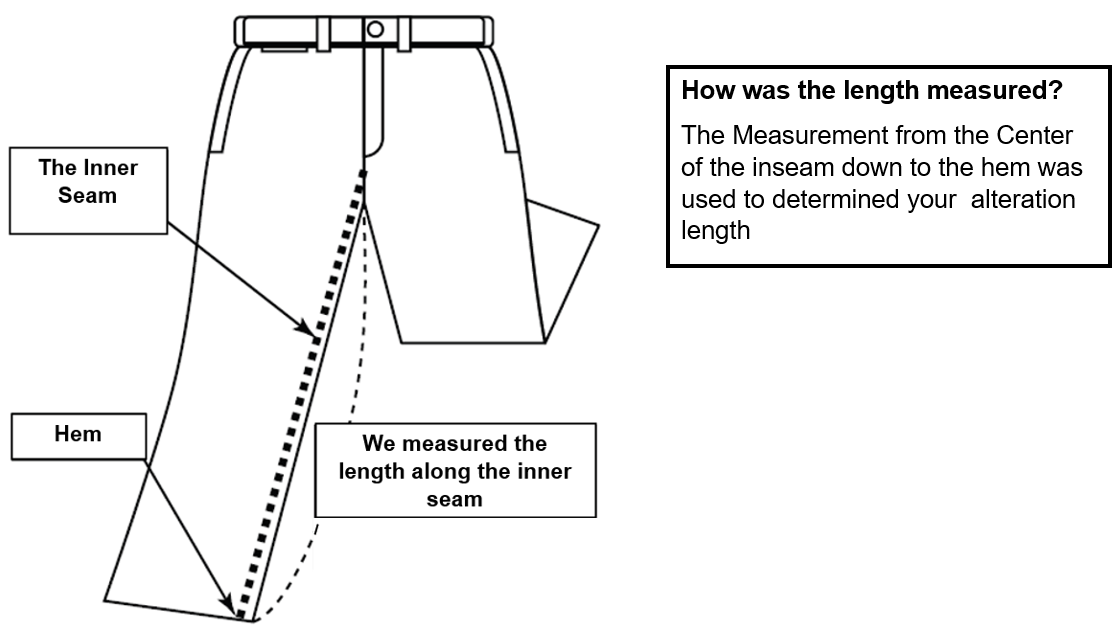 The Inner Seam

Hem

We measured the length along the inner seam

How was the length measured?

The Measurement from the Center of the inseam down to the hem was used to determined your alteration length