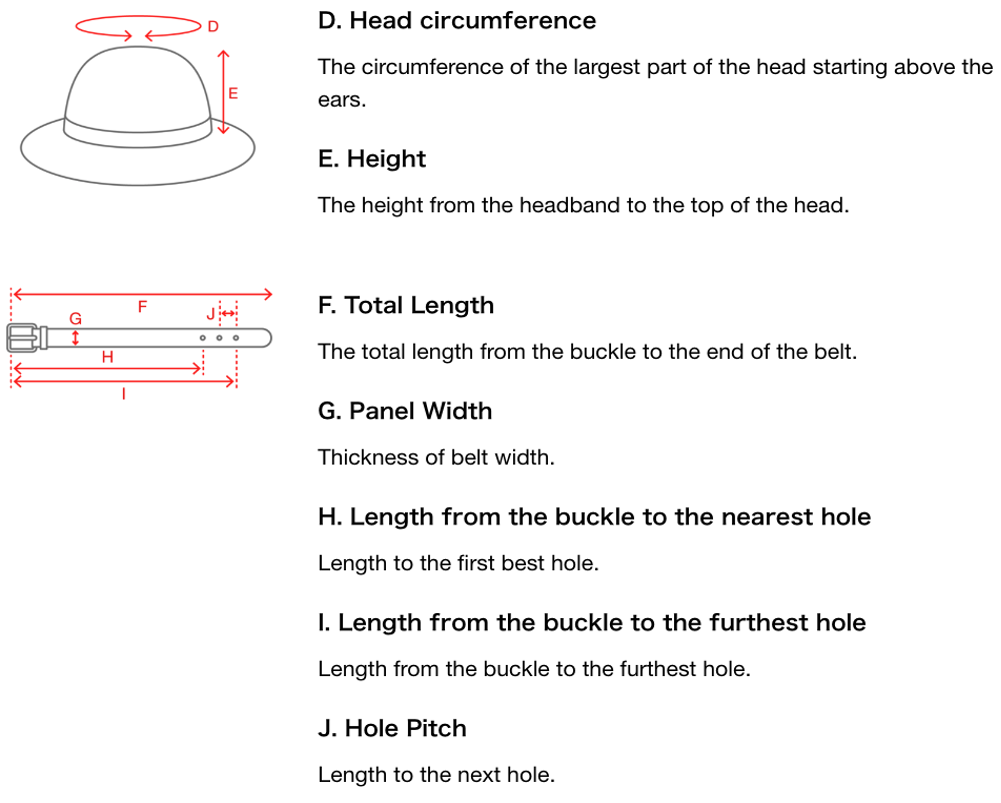 D

E

D. Head circumference

The circumference of the largest part of the head starting above the ears.

E. Height

The height from the headband to the top of the head.

F

G

J

H

I

F. Total Length

The total length from the buckle to the end of the belt.

G. Panel Width

Thickness of belt width.

H. Length from the buckle to the nearest hole

Length to the first best hole.

I. Length from the buckle to the furthest hole

Length from the buckle to the furthest hole.

J. Hole Pitch

Length to the next hole.